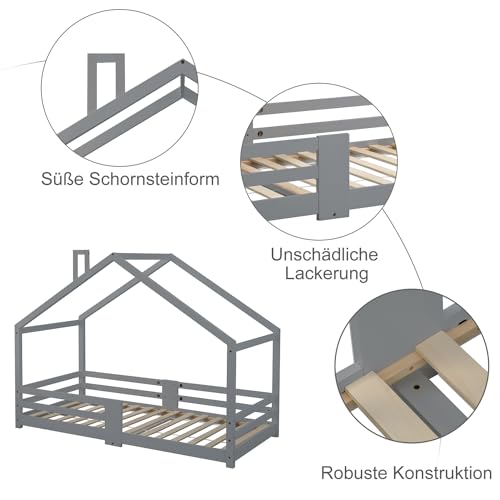 Süße Schornsteinform

Unschädliche Lackerung

Robuste Konstruktion