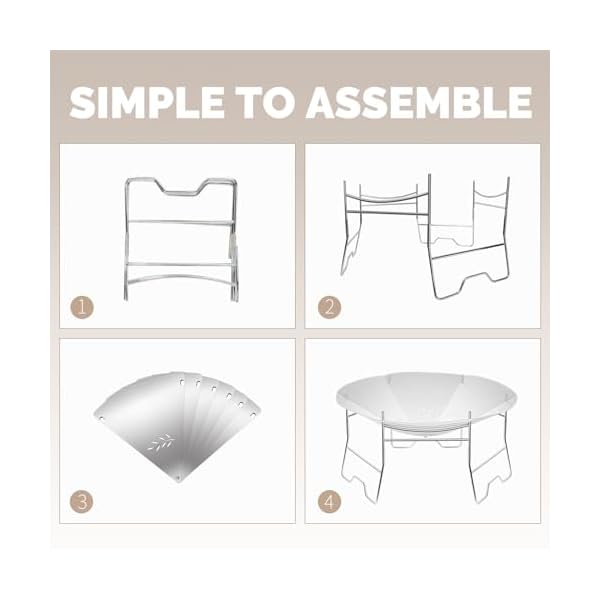 SIMPLE TO ASSEMBLE

1

2

3

4