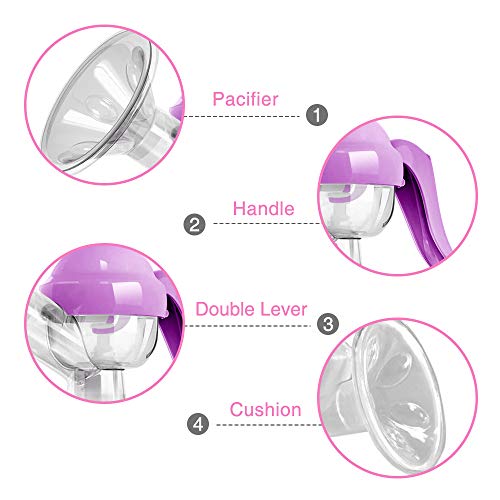 Pacifier
1
Handle
2
Double Lever
3
Cushion
4