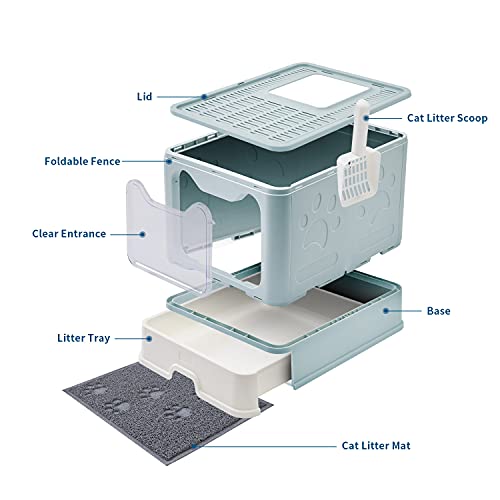 Lid

Cat Litter Scoop

Foldable Fence

Clear Entrance

Base

Litter Tray

Cat Litter Mat