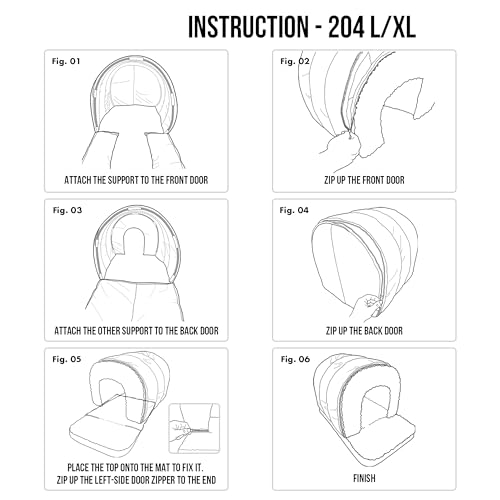 INSTRUCTION - 204 L/XL

Fig. 01

ATTACH THE SUPPORT TO THE FRONT DOOR

Fig. 02

ZIP UP THE FRONT DOOR

Fig. 03

ATTACH THE OTHER SUPPORT TO THE BACK DOOR

Fig. 04

ZIP UP THE BACK DOOR

Fig. 05

PLACE THE TOP ONTO THE MAT TO FIX IT.
ZIP UP THE LEFT-SIDE DOOR ZIPPER TO THE END

Fig. 06

FINISH