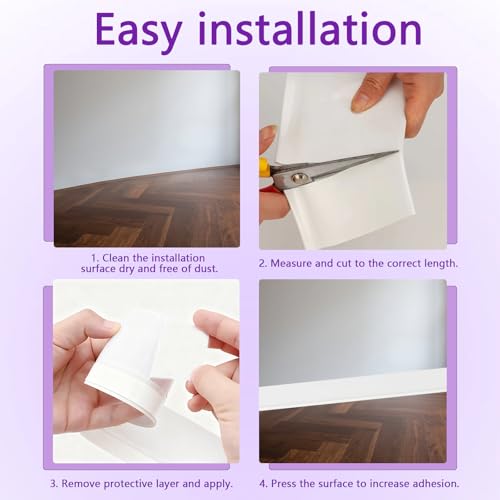 Easy installation

1. Clean the installation surface dry and free of dust.

2. Measure and cut to the correct length.

3. Remove protective layer and apply.

4. Press the surface to increase adhesion.