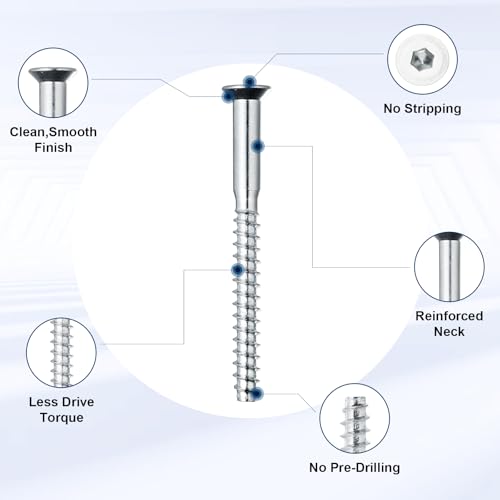 Clean,Smooth Finish

No Stripping

Reinforced Neck

Less Drive Torque

No Pre-Drilling