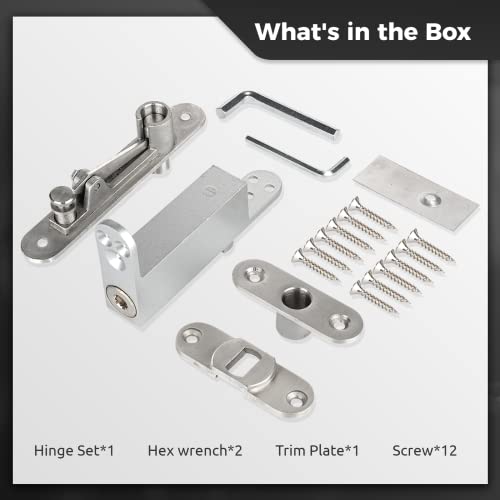 What's in the Box

Hinge Set*1 Hex wrench*2 Trim Plate*1 Screw*12