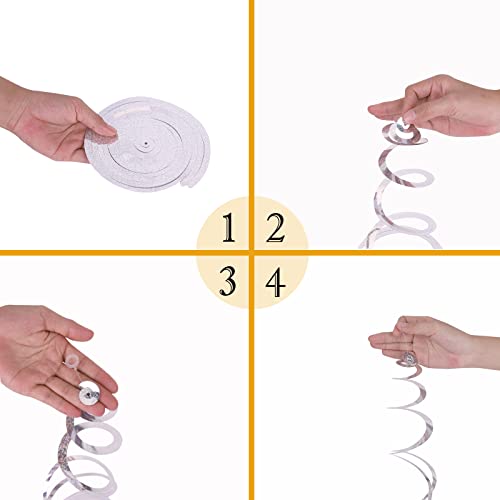 1 2
3 4