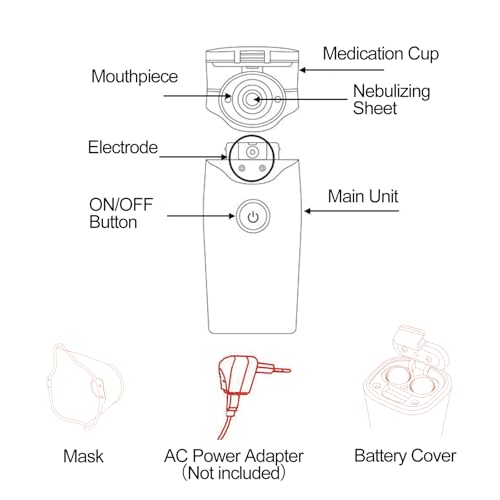 Medication Cup

Mouthpiece

Nebulizing Sheet

Electrode

Main Unit

ON/OFF Button

Mask

AC Power Adapter (Not included)

Battery Cover