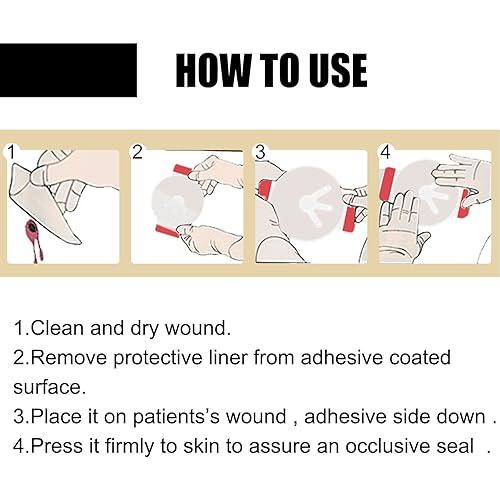 HOW TO USE

1

2

3

4

1.Clean and dry wound.

2.Remove protective liner from adhesive coated surface.

3.Place it on patients's wound , adhesive side down .

4.Press it firmly to skin to assure an occlusive seal .