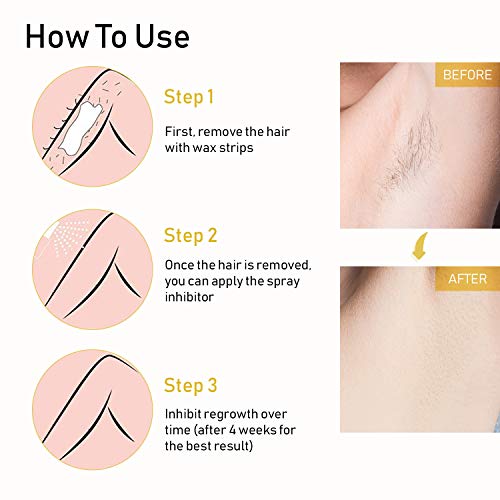 How To Use

Step 1

First, remove the hair with wax strips

Step 2

Once the hair is removed, you can apply the spray inhibitor

Step 3

Inhibit regrowth over time (after 4 weeks for the best result)

BEFORE

AFTER