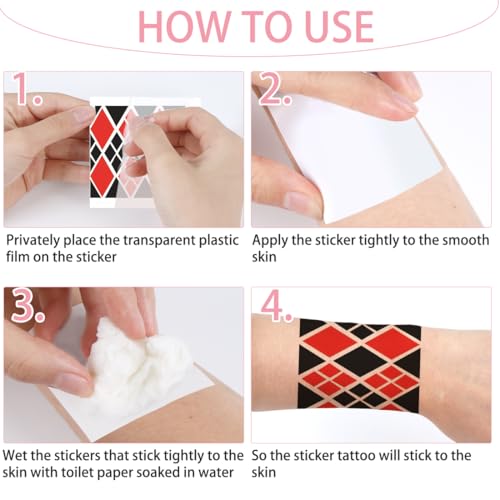 HOW TO USE

1.

Privately place the transparent plastic film on the sticker

2.

Apply the sticker tightly to the smooth skin

3.

Wet the stickers that stick tightly to the skin with toilet paper soaked in water

4.

So the sticker tattoo will stick to the skin