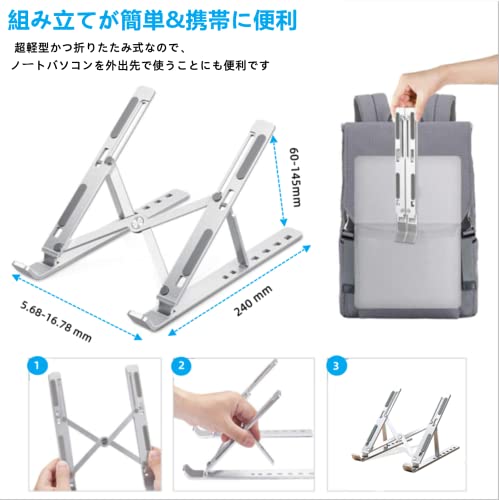 組み立てが簡単&携帯に便利

超軽型かつ折りたたみ式なので、
ノートパソコンを外出先で使うことにも便利です

60-145mm

240 mm

5.68-16.78 mm

1

2

3