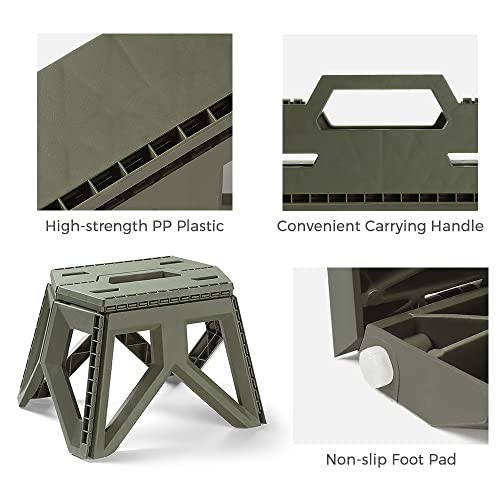 High-strength PP Plastic

Convenient Carrying Handle

Non-slip Foot Pad