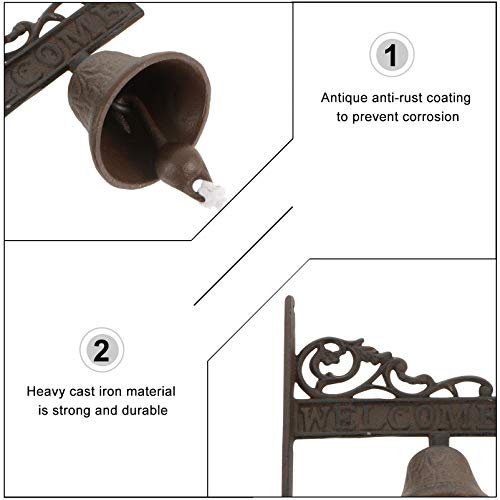 COME

1

Antique anti-rust coating to prevent corrosion

2

Heavy cast iron material is strong and durable

WELCOME