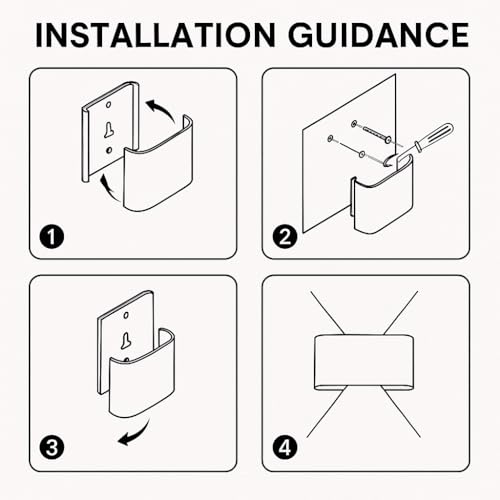 INSTALLATION GUIDANCE

1

2

3

4