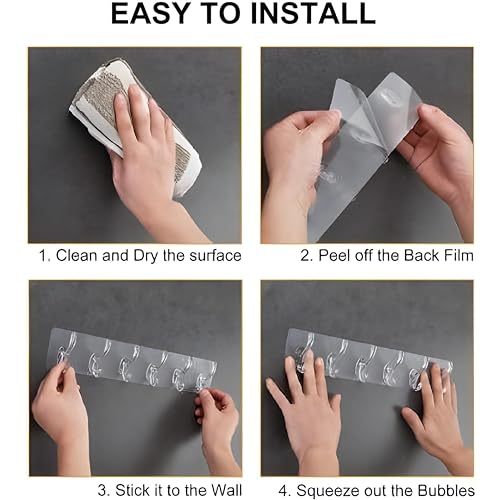 EASY TO INSTALL

1. Clean and Dry the surface

2. Peel off the Back Film

3. Stick it to the Wall

4. Squeeze out the Bubbles