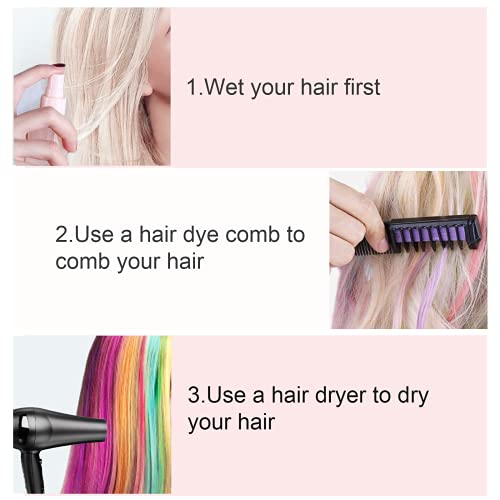 1.Wet your hair first

2.Use a hair dye comb to comb your hair

3.Use a hair dryer to dry your hair