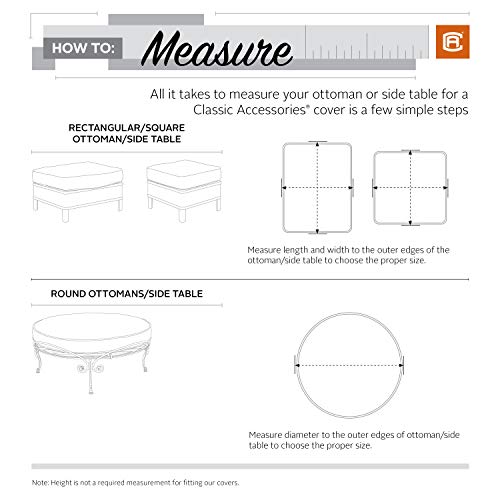 HOW TO: Measure

All it takes to measure your ottoman or side table for a Classic Accessories® cover is a few simple steps

RECTANGULAR/SQUARE OTTOMAN/SIDE TABLE

Measure length and width to the outer edges of the ottoman/side table to choose the proper size.

ROUND OTTOMANS/SIDE TABLE

Measure diameter to the outer edges of ottoman/side table to choose the proper size.

Note: Height is not a required measurement for fitting our covers.