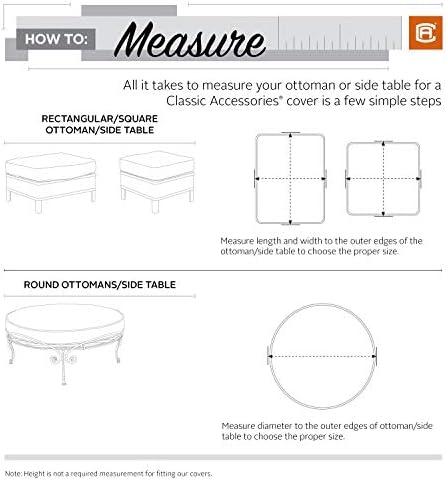 HOW TO: Measure

All it takes to measure your ottoman or side table for a Classic Accessories® cover is a few simple steps

RECTANGULAR/SQUARE OTTOMAN/SIDE TABLE

Measure length and width to the outer edges of the ottoman/side table to choose the proper size.

ROUND OTTOMANS/SIDE TABLE

Measure diameter to the outer edges of ottoman/side table to choose the proper size.

Note: Height is not a required measurement for fitting our covers.