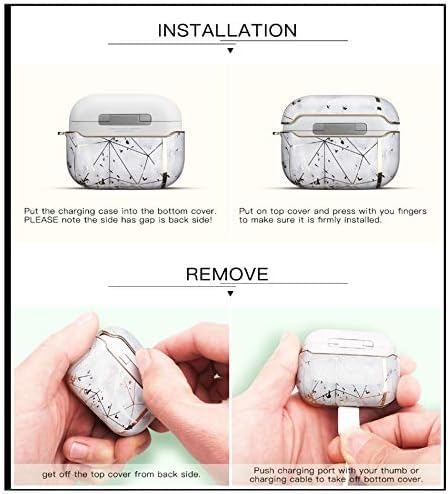 INSTALLATION

Put the charging case into the bottom cover. PLEASE note the side has gap is back side!

Put on top cover and press with you fingers to make sure it is firmly installed.

REMOVE

get off the top cover from back side.

Push charging port with your thumb or charging cable to take off bottom cover.