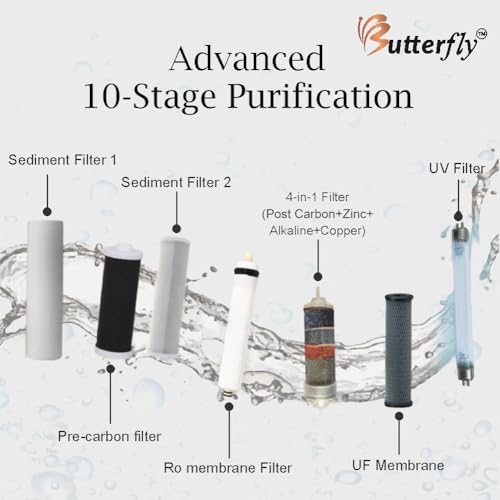 Butterfly™

Advanced
10-Stage Purification

Sediment Filter 1

Sediment Filter 2

4-in-1 Filter
(Post Carbon+Zinc+
Alkaline+Copper)

UV Filter

Pre-carbon filter

Ro membrane Filter

UF Membrane