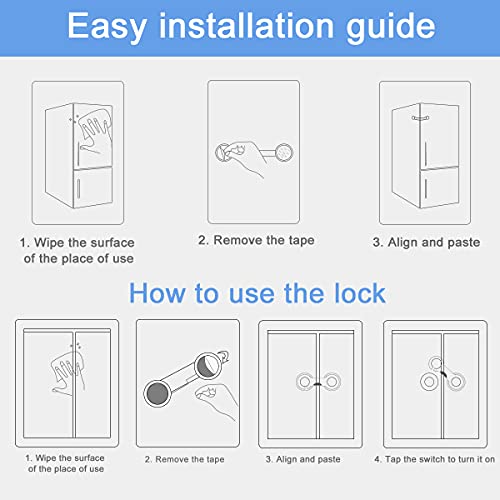 Easy installation guide

1. Wipe the surface of the place of use

2. Remove the tape

3. Align and paste

How to use the lock

1. Wipe the surface of the place of use

2. Remove the tape

3. Align and paste

4. Tap the switch to turn it on