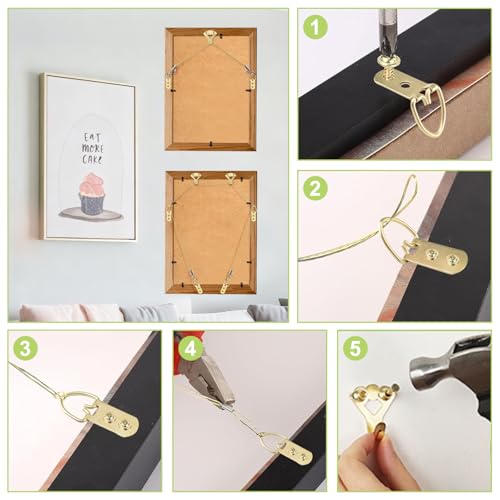 EAT
MORE
CAKE

1

2

3

4

5