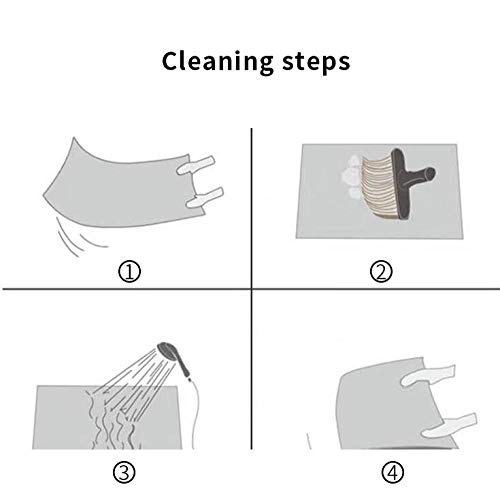 Cleaning steps

①

②

③

④