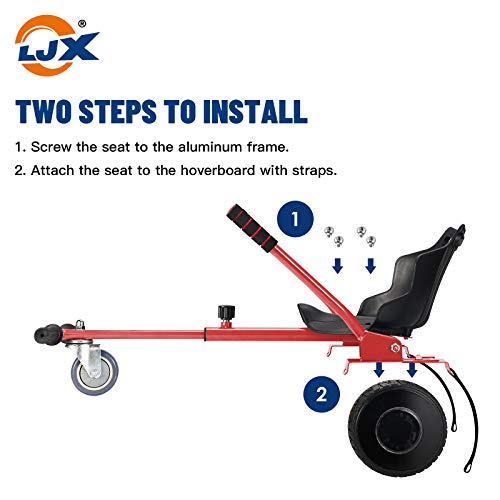 LJX®

TWO STEPS TO INSTALL

1. Screw the seat to the aluminum frame.

2. Attach the seat to the hoverboard with straps.

1

2