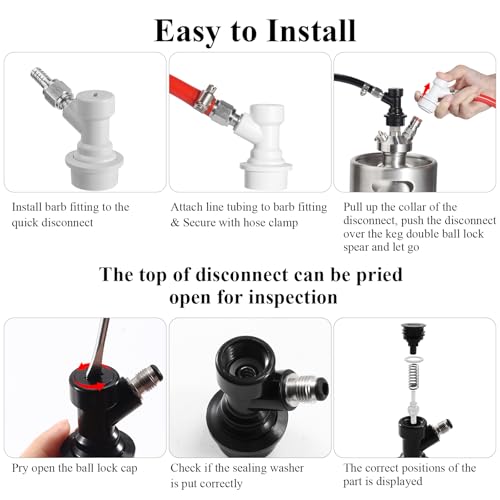 Easy to Install

Install barb fitting to the quick disconnect

Attach line tubing to barb fitting & Secure with hose clamp

Pull up the collar of the disconnect, push the disconnect over the keg double ball lock spear and let go

The top of disconnect can be pried open for inspection

Pry open the ball lock cap

Check if the sealing washer is put correctly

The correct positions of the part is displayed