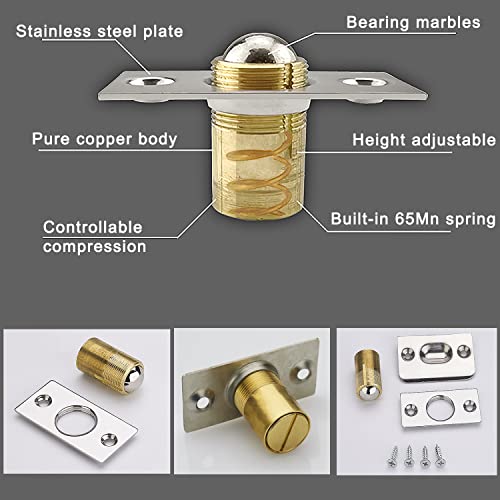 Stainless steel plate

Bearing marbles

Pure copper body

Height adjustable

Controllable compression

Built-in 65Mn spring