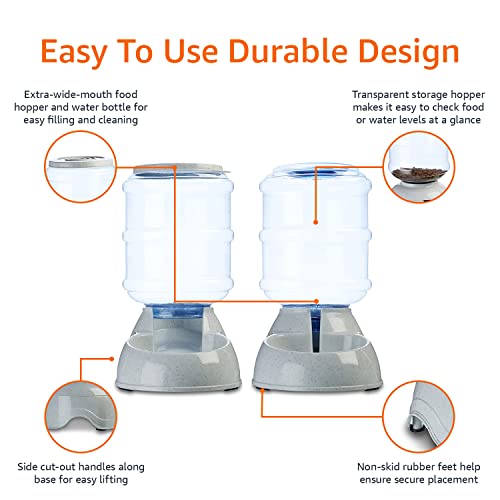 Easy To Use Durable Design

Extra-wide-mouth food hopper and water bottle for easy filling and cleaning

Transparent storage hopper makes it easy to check food or water levels at a glance

Side cut-out handles along base for easy lifting

Non-skid rubber feet help ensure secure placement