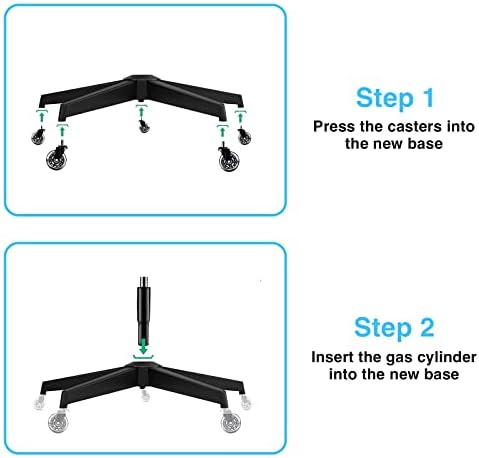 Step 1

Press the casters into the new base

Step 2

Insert the gas cylinder into the new base