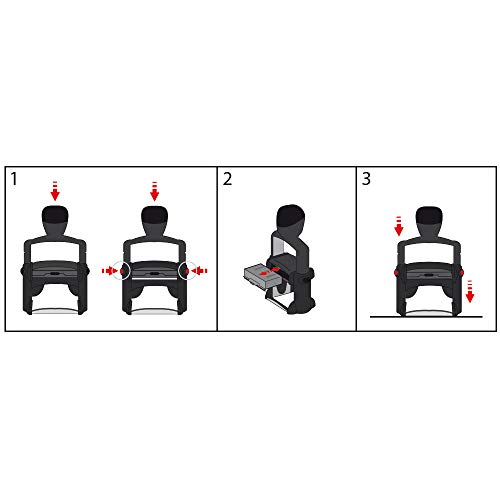 1

2

3