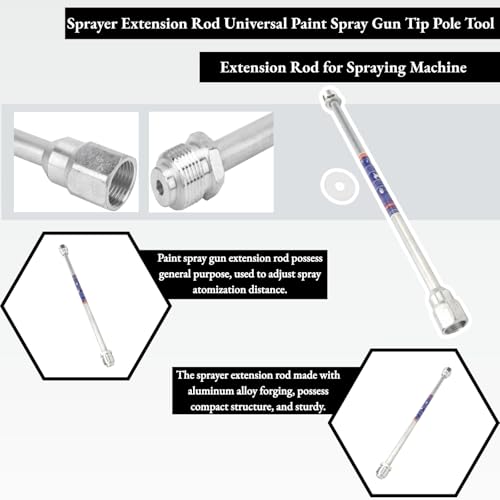 Sprayer Extension Rod Universal Paint Spray Gun Tip Pole Tool

Extension Rod for Spraying Machine

Paint spray gun extension rod possess general purpose, used to adjust spray atomization distance.

The sprayer extension rod made with aluminum alloy forging, possess compact structure, and sturdy.