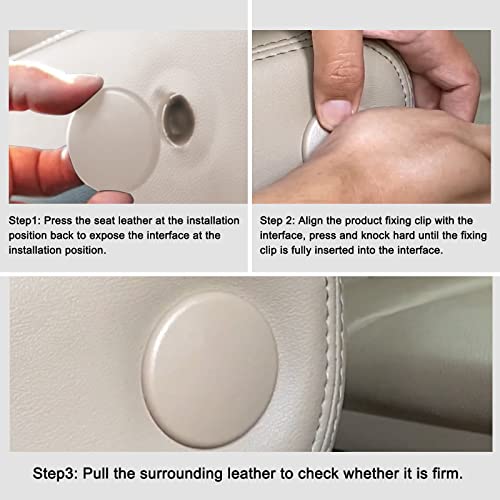 Step1: Press the seat leather at the installation position back to expose the interface at the installation position.

Step 2: Align the product fixing clip with the interface, press and knock hard until the fixing clip is fully inserted into the interface.

Step3: Pull the surrounding leather to check whether it is firm.