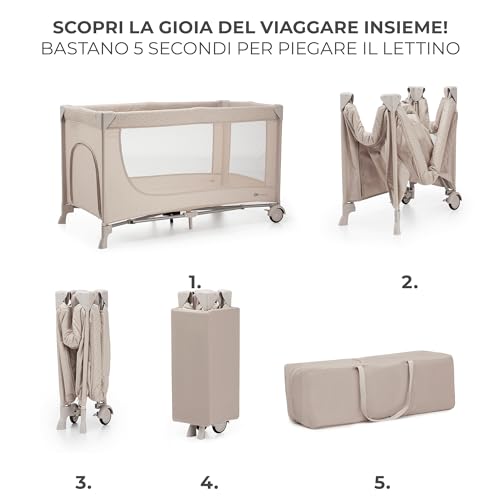 SCOPRI LA GIOIA DEL VIAGGARE INSIEME!
BASTANO 5 SECONDI PER PIEGARE IL LETTINO

1.

2.

3.

4.

5.