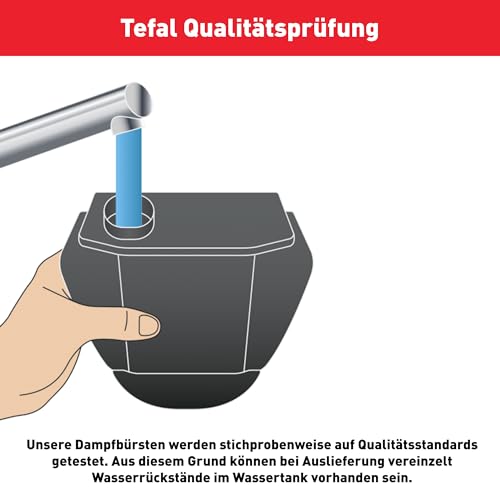 Tefal Qualitätsprüfung

Unsere Dampfbürsten werden stichprobenweise auf Qualitätsstandards getestet. Aus diesem Grund können bei Auslieferung vereinzelt Wasserrückstände im Wassertank vorhanden sein.