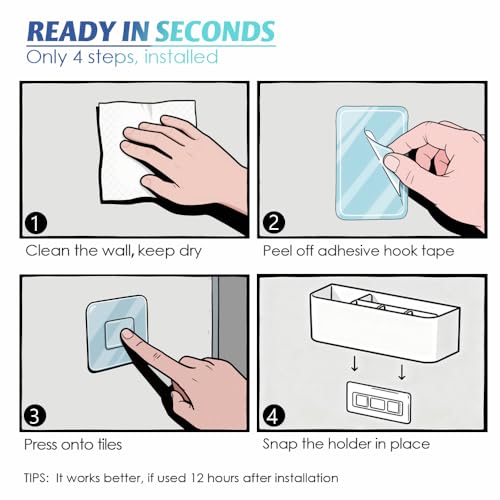 READY IN SECONDS
Only 4 steps, installed

1
Clean the wall, keep dry

2
Peel off adhesive hook tape

3
Press onto tiles

4
Snap the holder in place

TIPS: It works better, if used 12 hours after installation