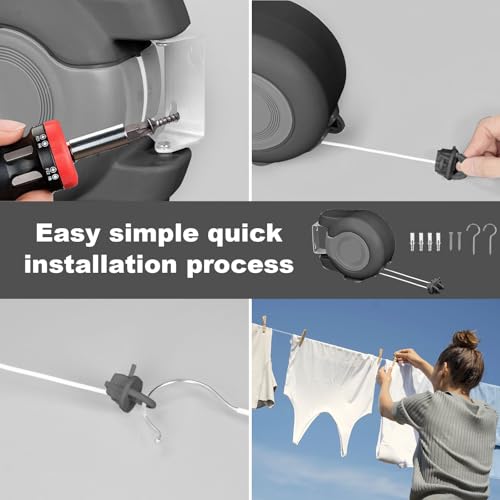 Easy simple quick installation process