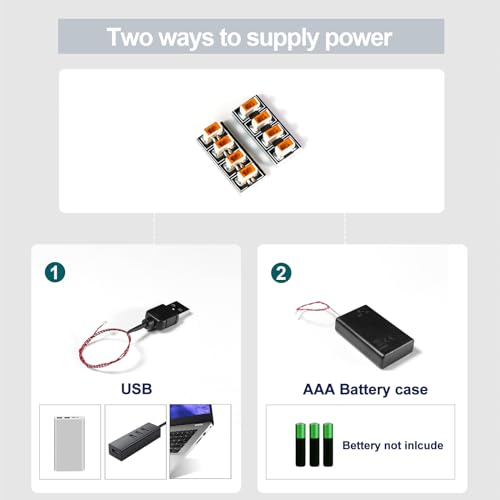 Two ways to supply power

1

USB

2

AAA Battery case

Bettery not inlcude