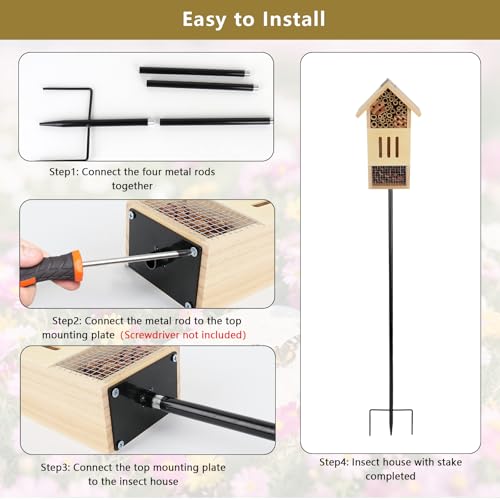 Easy to Install

Step1: Connect the four metal rods together

Step2: Connect the metal rod to the top mounting plate (Screwdriver not included)

Step3: Connect the top mounting plate to the insect house

Step4: Insect house with stake completed