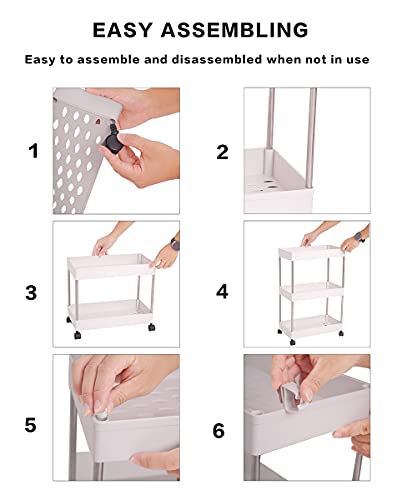 EASY ASSEMBLING

Easy to assemble and disassembled when not in use

1

2

3

4

5

6