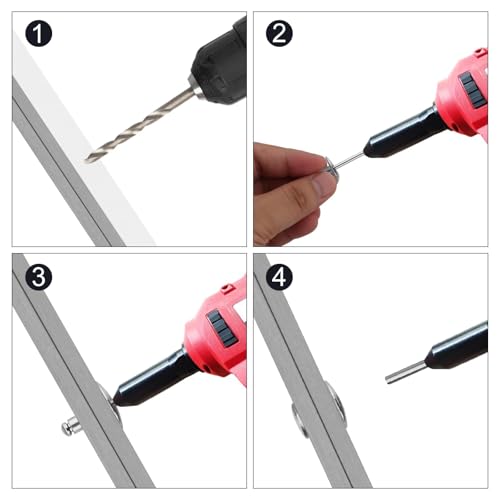 1
2
3
4