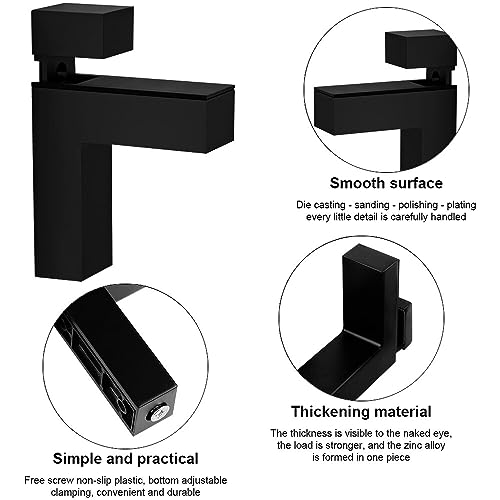 Smooth surface

Die casting - sanding - polishing - plating
every little detail is carefully handled

Thickening material

The thickness is visible to the naked eye, the load is stronger, and the zinc alloy is formed in one piece

Simple and practical

Free screw non-slip plastic, bottom adjustable clamping, convenient and durable