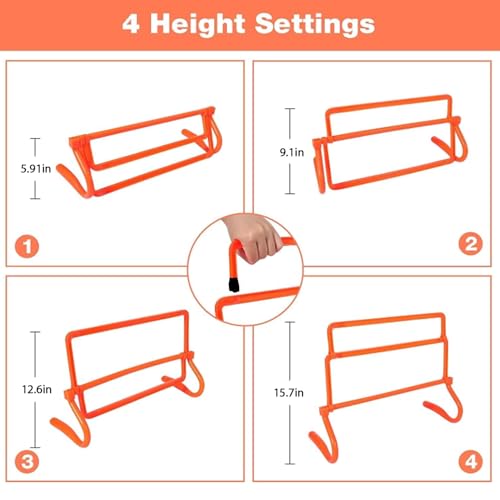 4 Height Settings

5.91in

1

9.1in

2

12.6in

3

15.7in

4