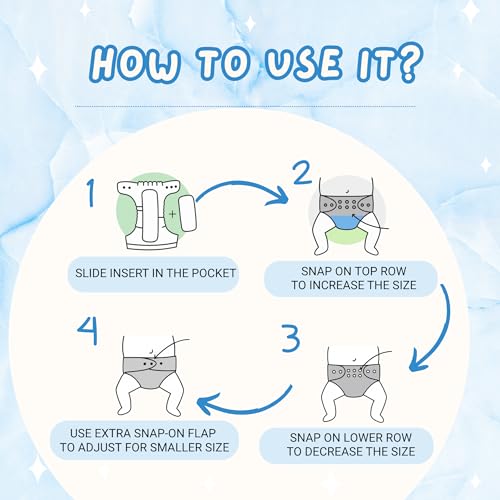 HOW TO USE IT?

1

SLIDE INSERT IN THE POCKET

2

SNAP ON TOP ROW TO INCREASE THE SIZE

3

SNAP ON LOWER ROW TO DECREASE THE SIZE

4

USE EXTRA SNAP-ON FLAP TO ADJUST FOR SMALLER SIZE