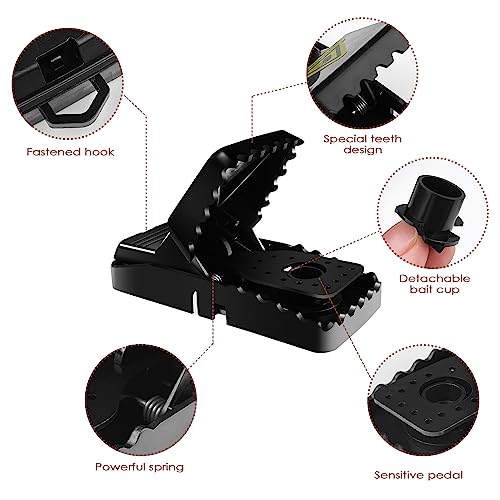 Fastened hook

Special teeth design

Detachable bait cup

Powerful spring

Sensitive pedal