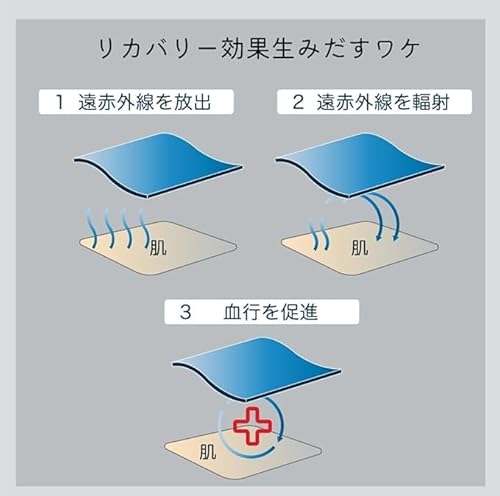 リカバリー効果生みだすワケ

1 遠赤外線を放出

肌

2 遠赤外線を輻射

肌

3 血行を促進

肌