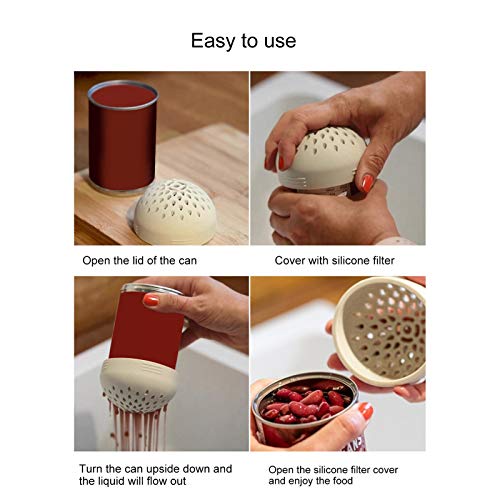 Easy to use

Open the lid of the can

Cover with silicone filter

Turn the can upside down and the liquid will flow out

Open the silicone filter cover and enjoy the food