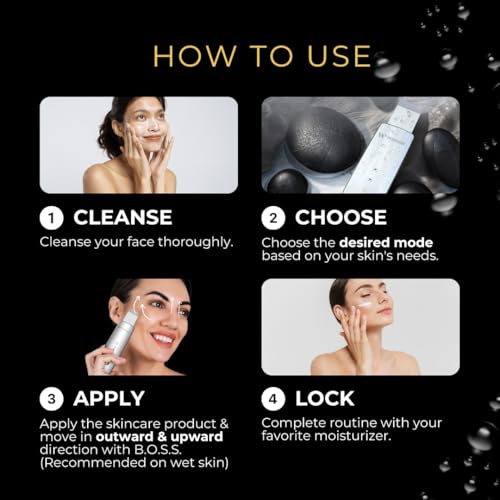 HOW TO USE

1 CLEANSE
Cleanse your face thoroughly.

2 CHOOSE
Choose the desired mode based on your skin's needs.

3 APPLY
Apply the skincare product & move in outward & upward direction with B.O.S.S. (Recommended on wet skin)

4 LOCK
Complete routine with your favorite moisturizer.