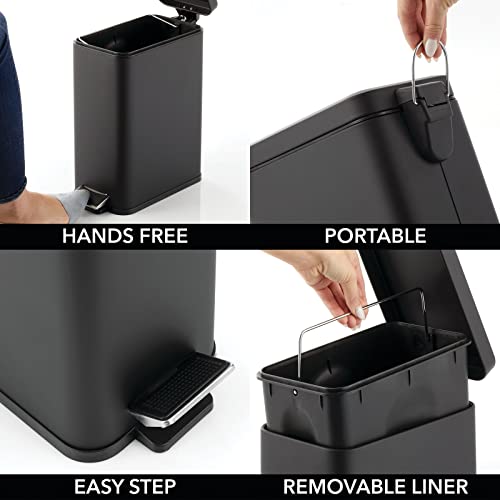 HANDS FREE

PORTABLE

EASY STEP

REMOVABLE LINER